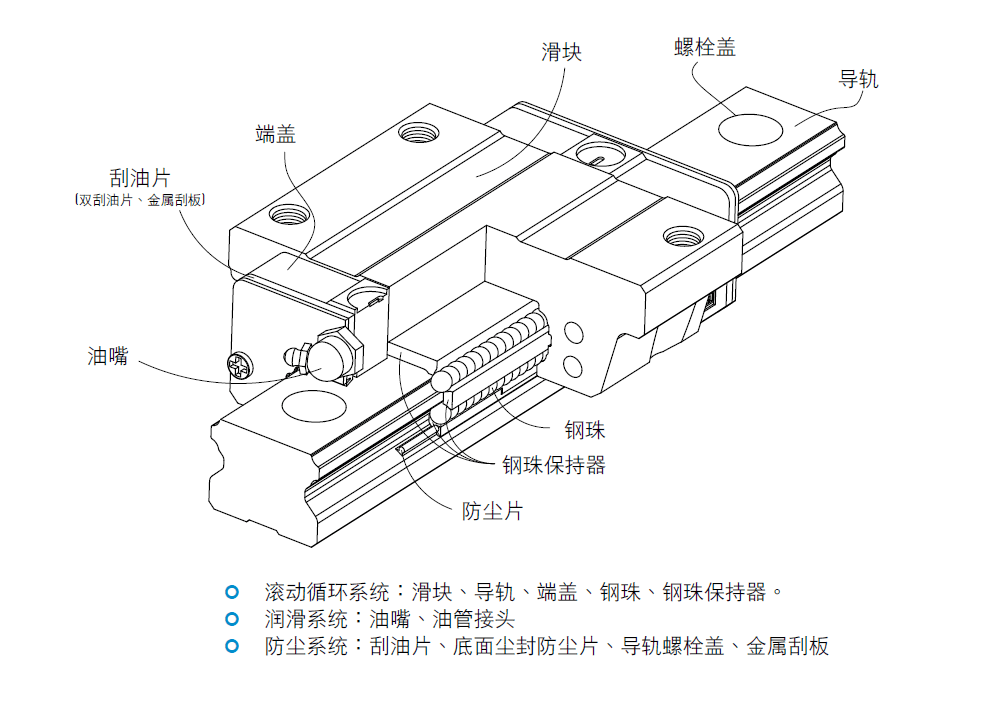 滑块

螺栓盖

导轨

端盖

刮油片
（双刮油片、金属刮板）

油嘴

钢珠

钢珠保持器

防尘片

滚动循环系统：滑块、导轨、端盖、钢珠、钢珠保持器。
润滑系统：油嘴、油管接头
防尘系统：刮油片、底面尘封防尘片、导轨螺栓盖、金属刮板